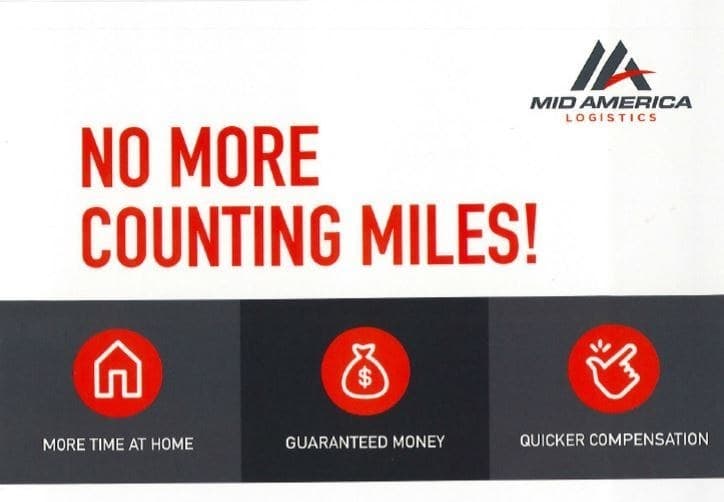 MID AMERICA
LOGISTICS

NO MORE COUNTING MILES!

$

MORE TIME AT HOME

GUARANTEED MONEY

QUICKER COMPENSATION