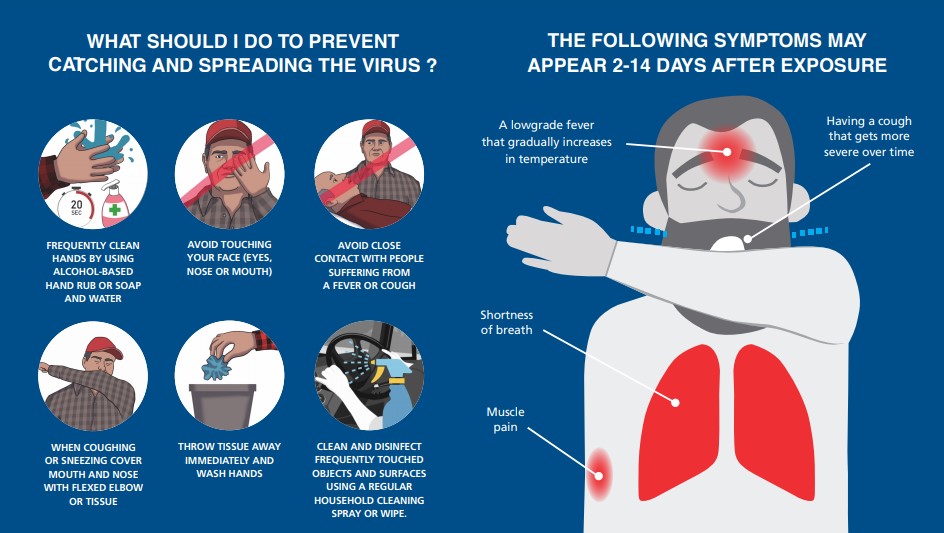 WHAT SHOULD I DO TO PREVENT CATCHING AND SPREADING THE VIRUS ?

20 SEC

FREQUENTLY CLEAN HANDS BY USING ALCOHOL-BASED HAND RUB OR SOAP AND WATER

AVOID TOUCHING YOUR FACE (EYES, NOSE OR MOUTH)

AVOID CLOSE CONTACT WITH PEOPLE SUFFERING FROM A FEVER OR COUGH

WHEN COUGHING OR SNEEZING COVER MOUTH AND NOSE WITH FLEXED ELBOW OR TISSUE

THROW TISSUE AWAY IMMEDIATELY AND WASH HANDS

CLEAN AND DISINFECT FREQUENTLY TOUCHED OBJECTS AND SURFACES USING A REGULAR HOUSEHOLD CLEANING SPRAY OR WIPE.

THE FOLLOWING SYMPTOMS MAY APPEAR 2-14 DAYS AFTER EXPOSURE

A lowgrade fever that gradually increases in temperature

Having a cough that gets more severe over time

Shortness of breath

Muscle pain