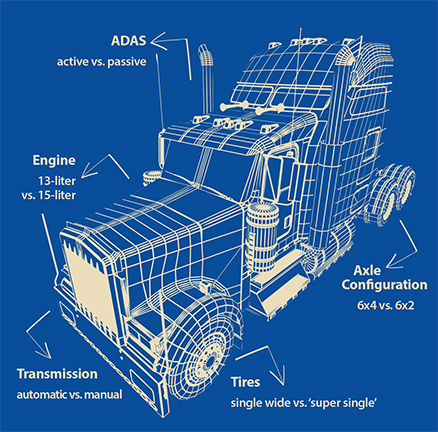 ADAS
active vs. passive

Engine
13-liter
vs. 15-liter

Axle
Configuration
6x4 vs. 6x2

Transmission
automatic vs. manual

Tires
single wide vs. 'super single'